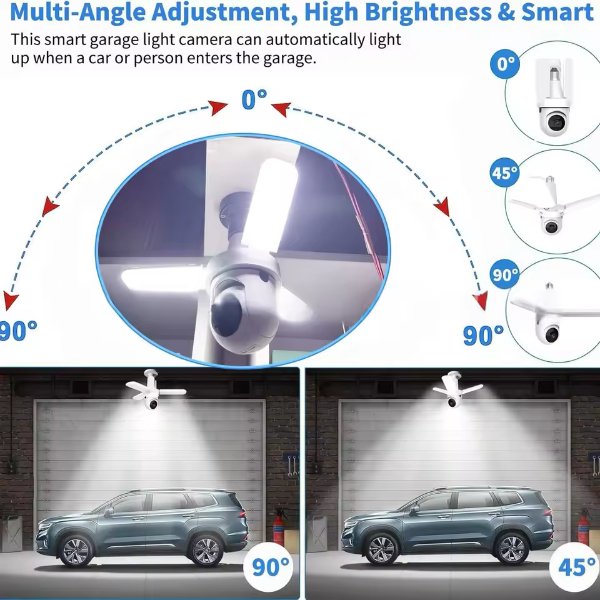 Multi-Angle Adjustment, High Brightness & Smart

This smart garage light camera can automatically light up when a car or person enters the garage.

0°

0°

45°

90°

90°

90°

90°

45°